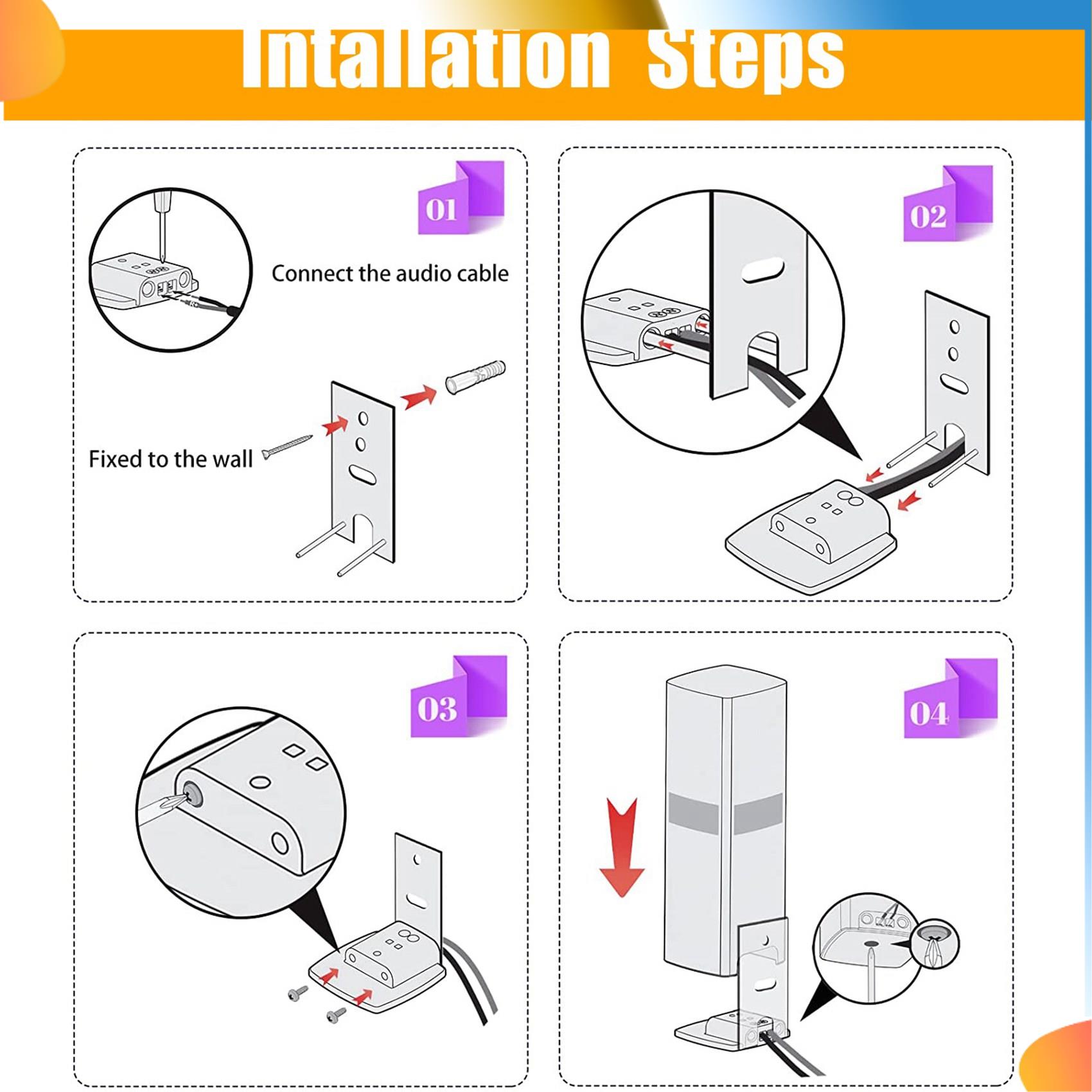 Intallation Steps

01

Connect the audio cable

Fixed to the wall

02

03

04